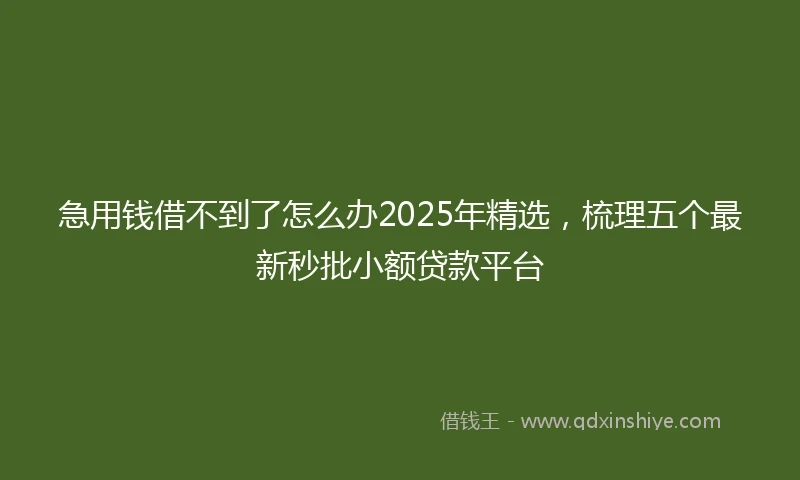 急用钱借不到了怎么办2025年精选，梳理五个最新秒批小额贷款平台

借钱王 - www.qdxinshiye.com