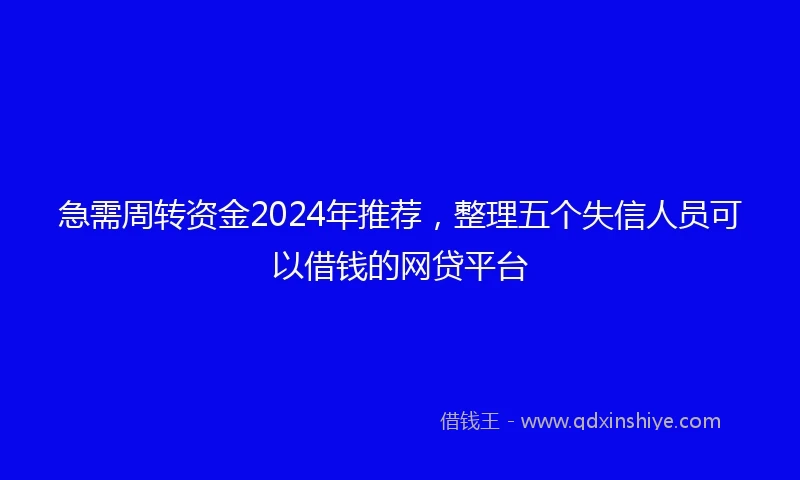 急需周转资金2024年推荐，整理五个失信人员可以借钱的网贷平台

借钱王 - www.qdxinshiye.com