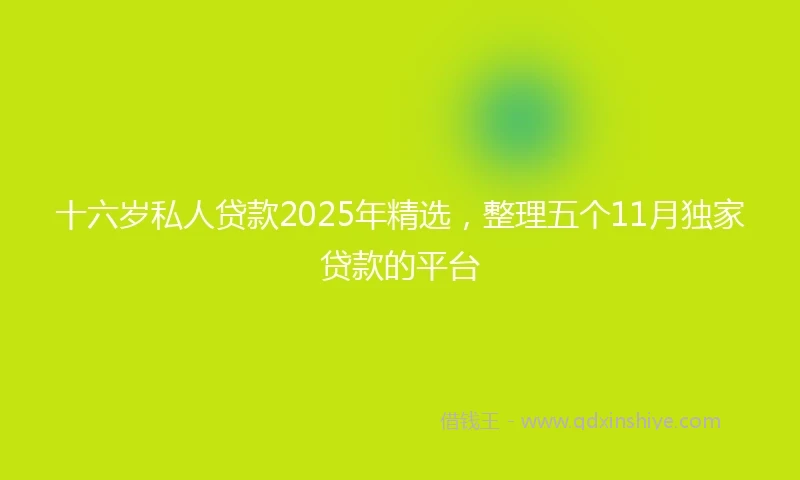 十六岁私人贷款2025年精选，整理五个11月独家贷款的平台

借钱王 - www.qdxinshiye.com